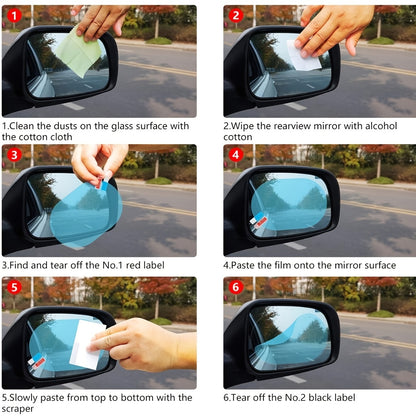 1

1.Clean the dusts on the glass surface with the cotton cloth

2

2.Wipe the rearview mirror with alcohol cotton

3

3.Find and tear off the No.1 red label

4

4.Paste the film onto the mirror surface

5

5.Slowly paste from top to bottom with the scraper

6

6.Tear off the No.2 black label